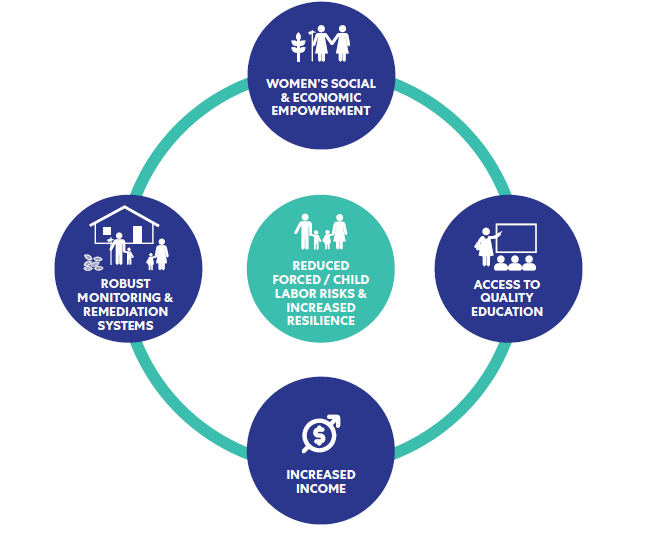 WOMEN'S SOCIAL & ECONOMIC EMPOWERMENT

ROBUST MONITORING & REMEDIATION SYSTEMS

REDUCED FORCED / CHILD LABOR RISKS & INCREASED RESILIENCE

ACCESS TO QUALITY EDUCATION

INCREASED INCOME